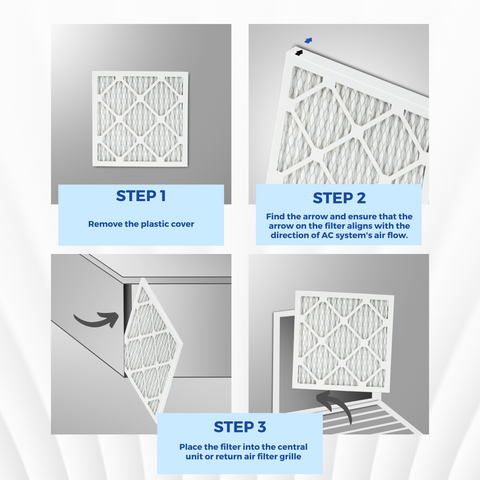 STEP 1

Remove the plastic cover

STEP 2

Find the arrow and ensure that the arrow on the filter aligns with the direction of AC system's air flow.

STEP 3

Place the filter into the central unit or return air filter grille