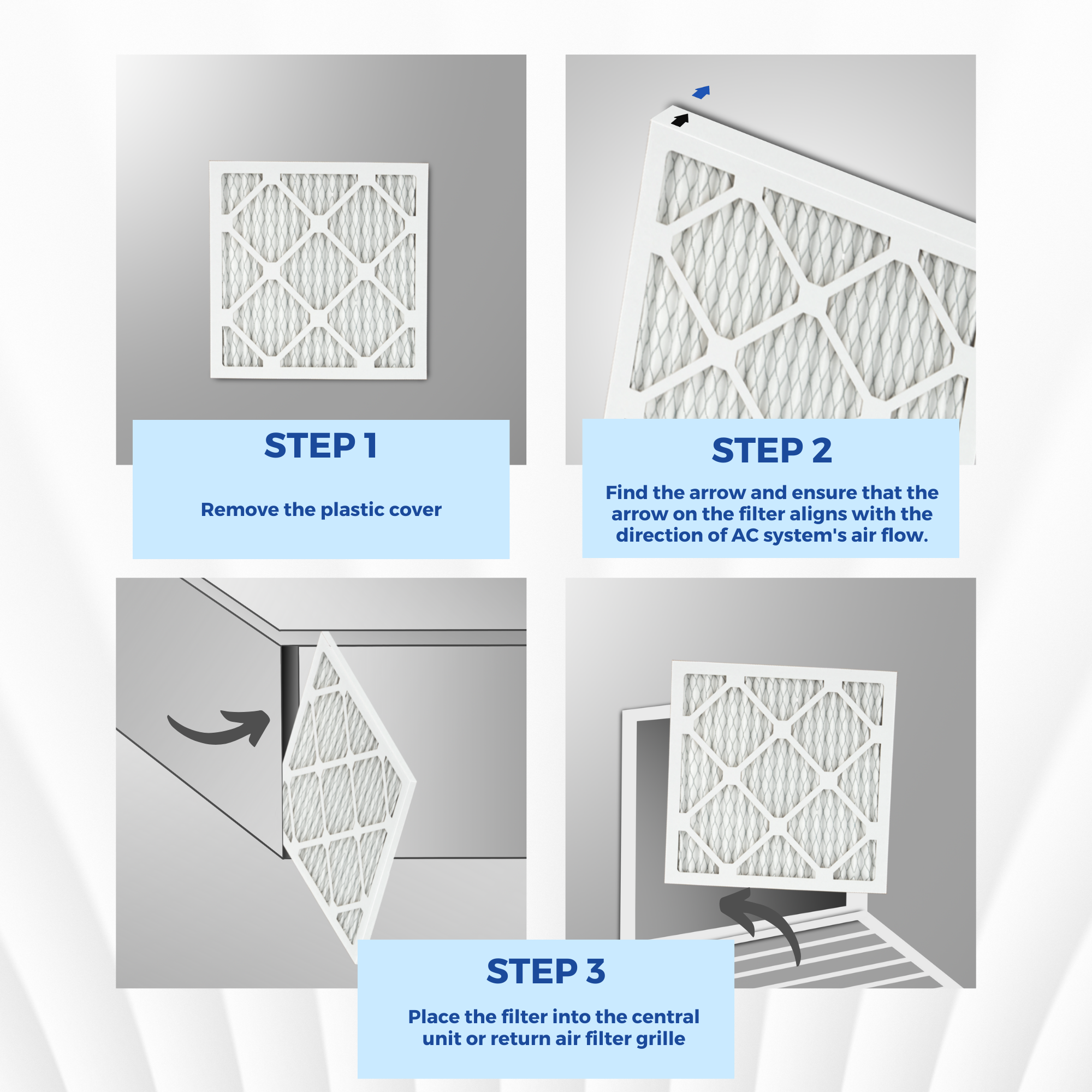 STEP 1

Remove the plastic cover

STEP 2

Find the arrow and ensure that the arrow on the filter aligns with the direction of AC system's air flow.

STEP 3

Place the filter into the central unit or return air filter grille